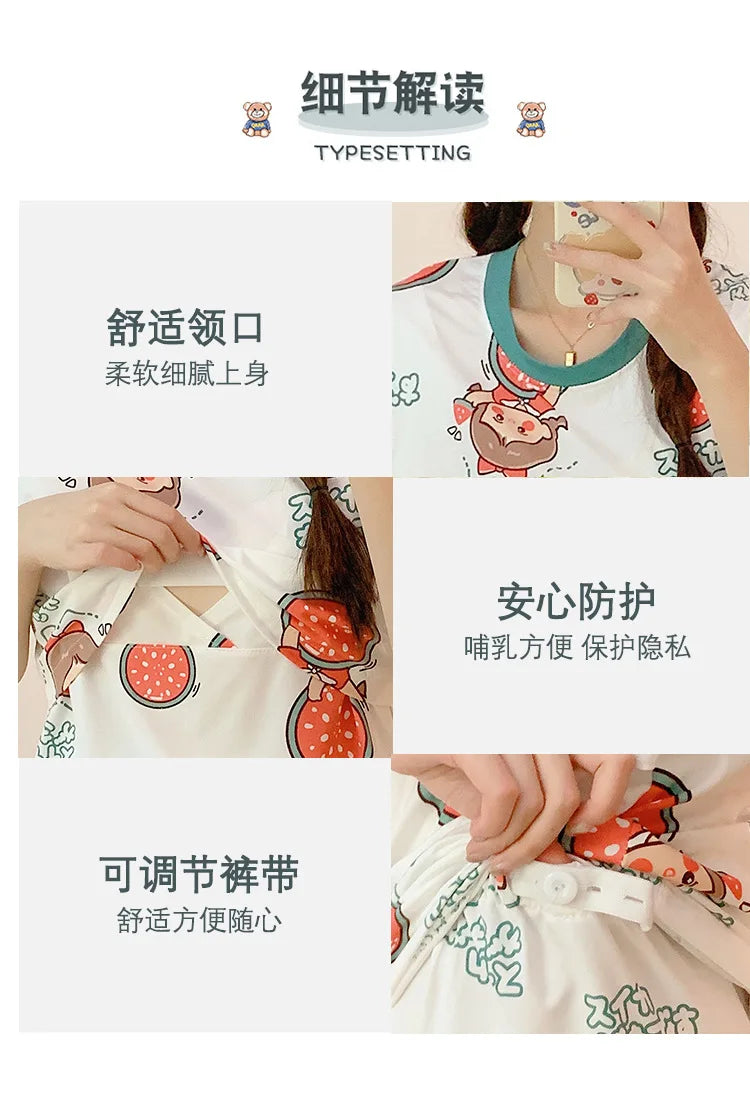 细节解读
TYPESETTING

舒适领口
柔软细腻上身

安心防护
哺乳方便 保护隐私

可调节裤带
舒适方便随心